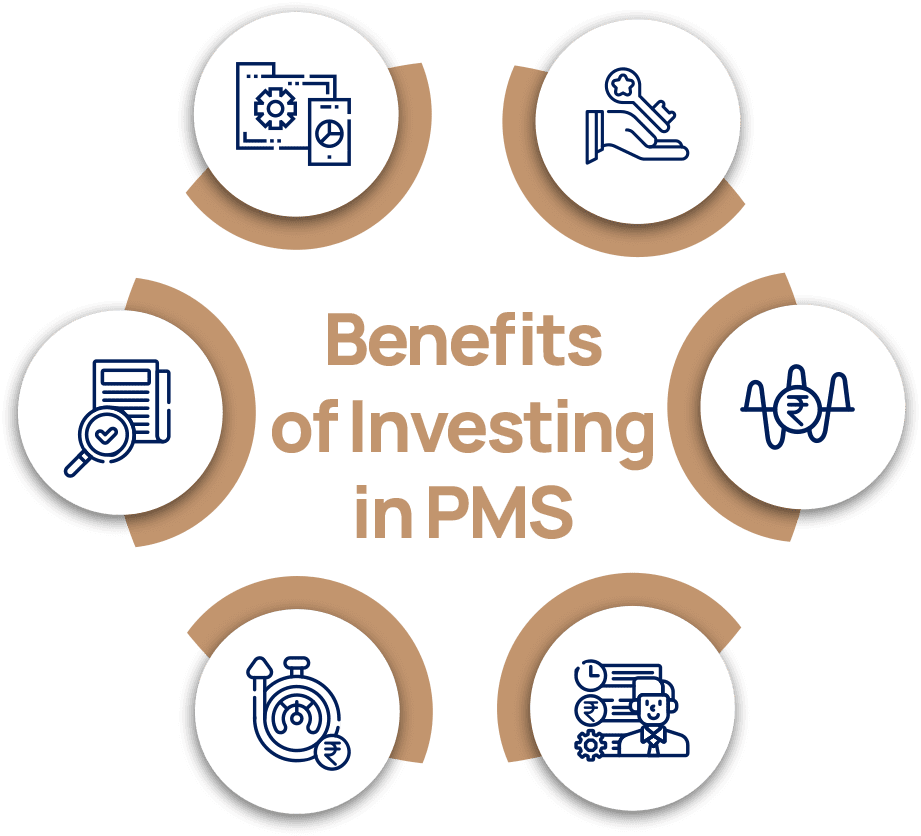 Benefits of Investing in PMS